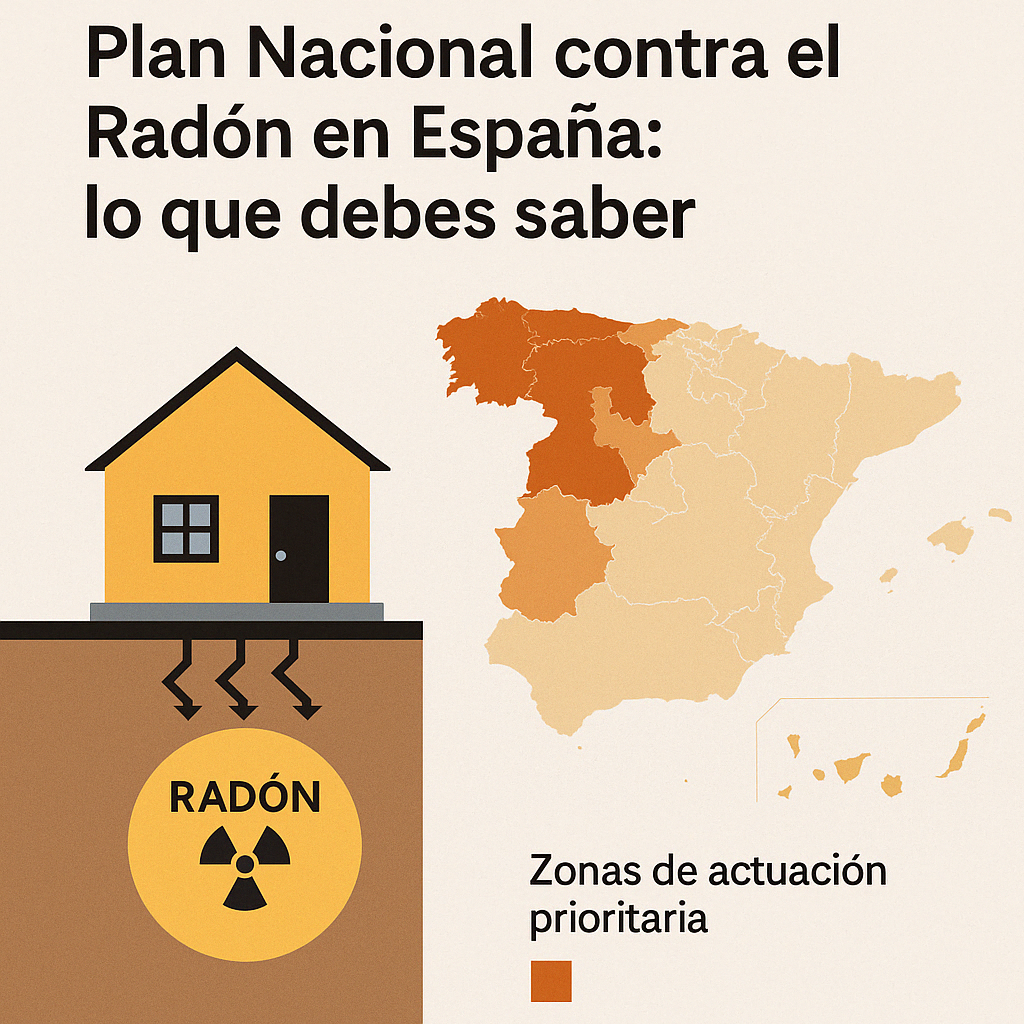 Plan Nacional contra el Radón en España: lo que debes saber

RADÓN

Zonas de actuación prioritaria